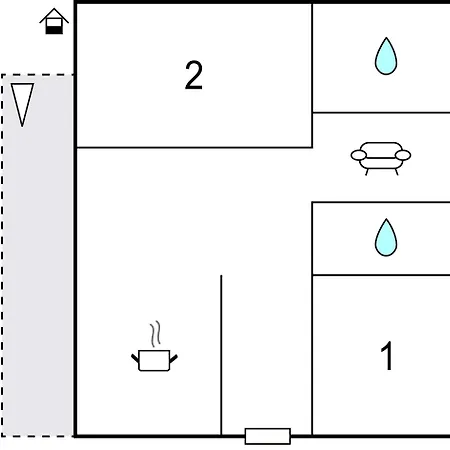 2

1