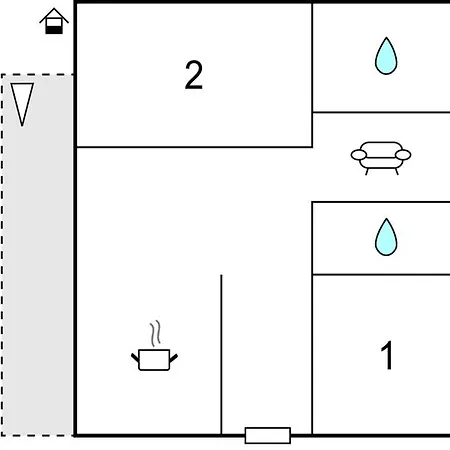 2

1